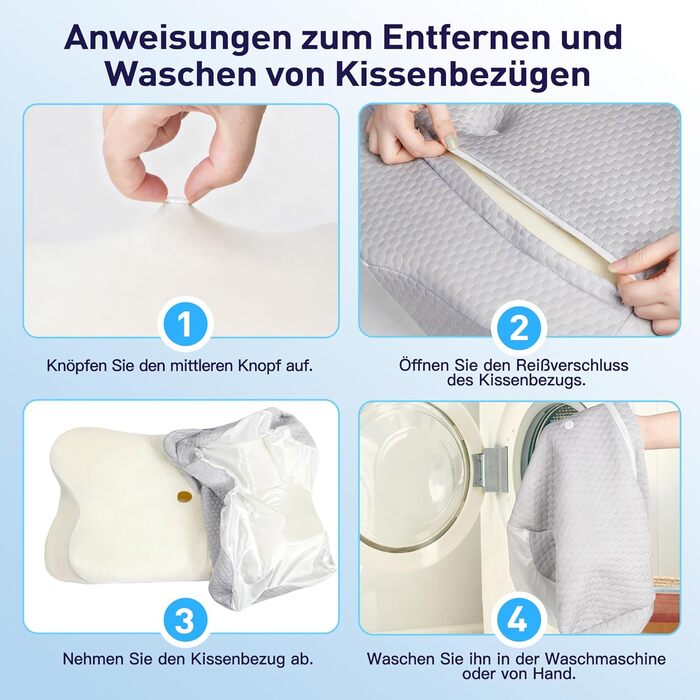 Anweisungen zum Entfernen und Waschen von Kissenbezügen

1

Knöpfen Sie den mittleren Knopf auf.

2

Öffnen Sie den Reißverschluss des Kissenbezugs.

3

Nehmen Sie den Kissenbezug ab.

4

Waschen Sie ihn in der Waschmaschine oder von Hand.