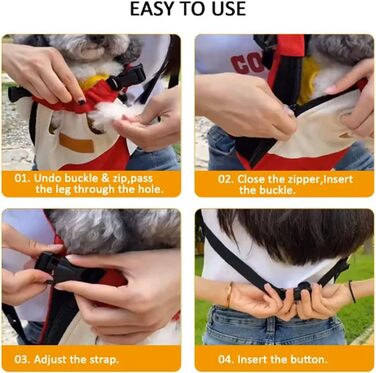 EASY TO USE

CO

01. Undo buckle & zip,pass the leg through the hole.

02. Close the zipper,Insert the buckle.

03. Adjust the strap.

04. Insert the button.