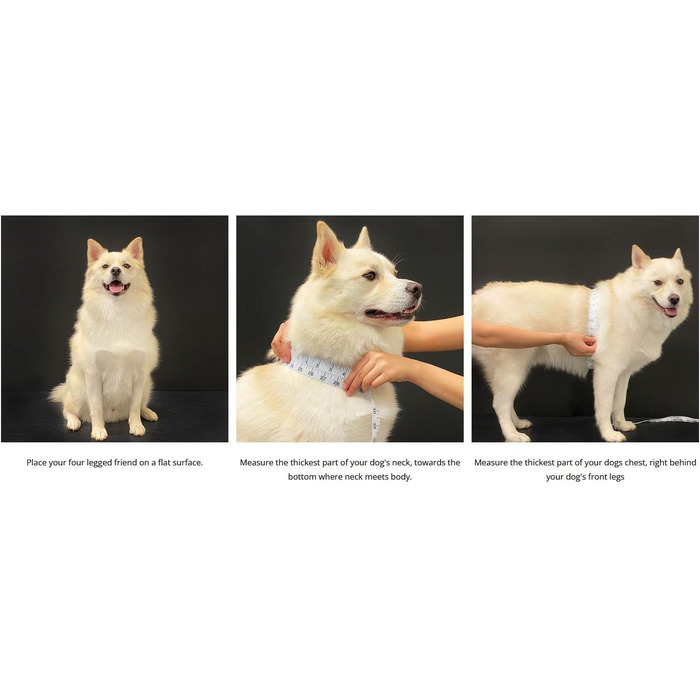 Place your four legged friend on a flat surface.

Measure the thickest part of your dog's neck, towards the bottom where neck meets body.

Measure the thickest part of your dogs chest, right behind your dog's front legs