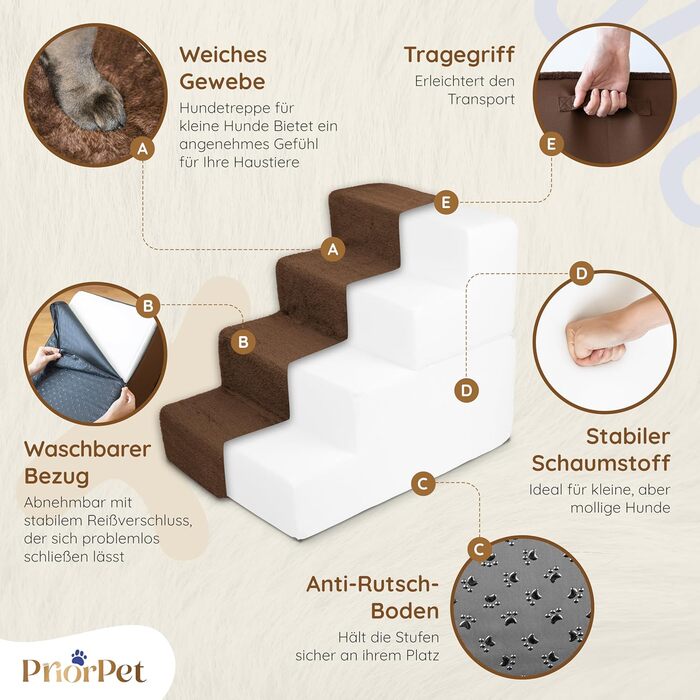 A

Weiches Gewebe

Hundetreppe für kleine Hunde Bietet ein angenehmes Gefühl für Ihre Haustiere

Tragegriff

Erleichtert den Transport

E

E

A

B

B

D

D

Waschbarer Bezug

Abnehmbar mit stabilem Reißverschluss, der sich problemlos schließen lässt

Stabiler Schaumstoff

Ideal für kleine, aber mollige Hunde

C

C

Anti-Rutsch-Boden

Hält die Stufen sicher an ihrem Platz

PriorPet