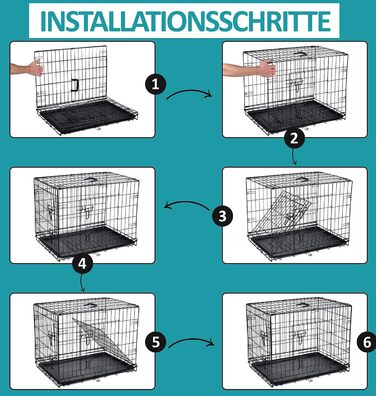 INSTALLATIONSSCHRITTE

1

2

3

4

5

6