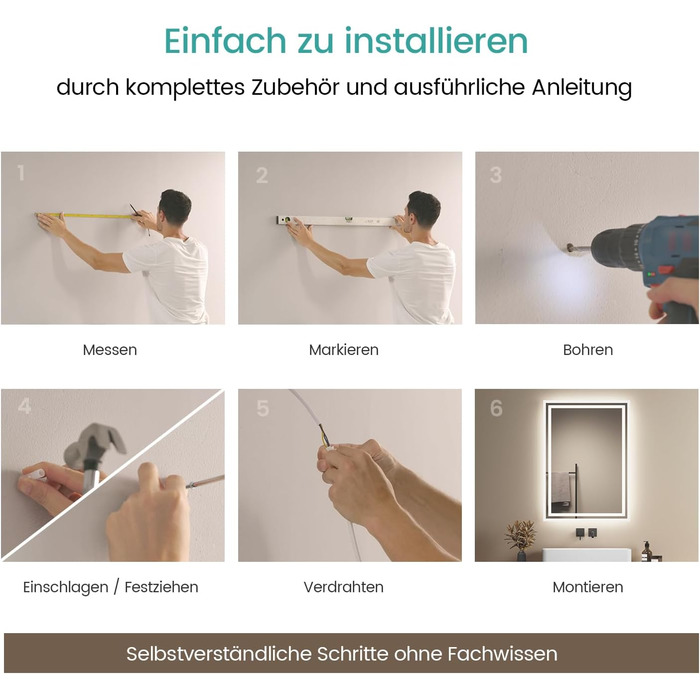 Einfach zu installieren

durch komplettes Zubehör und ausführliche Anleitung

1

Messen

2

Markieren

3

Bohren

4

Einschlagen / Festziehen

5

Verdrahten

6

Montieren

Selbstverständliche Schritte ohne Fachwissen