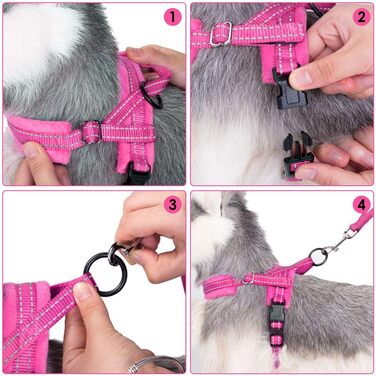 1
2
3
4