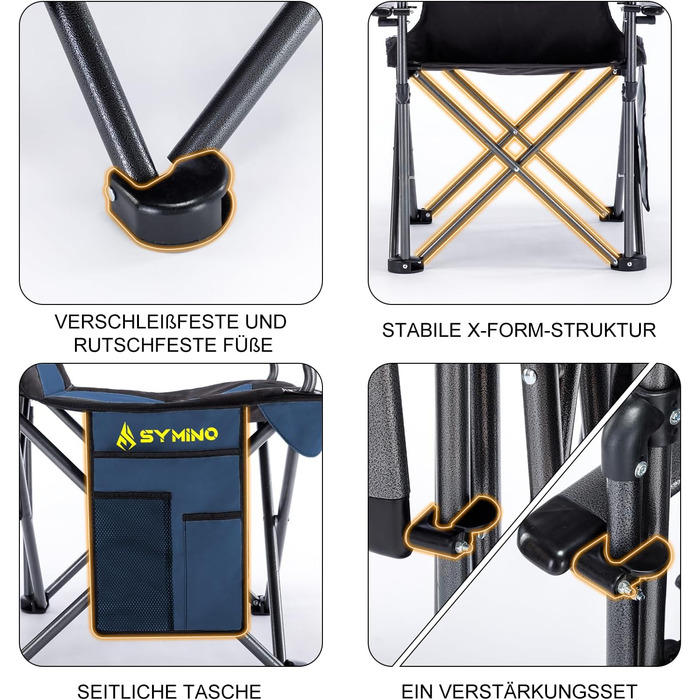 VERSCHLEIßFESTE UND RUTSCHFESTE FÜßE

STABILE X-FORM-STRUKTUR

SYMINO

SEITLICHE TASCHE

EIN VERSTÄRKUNGSSET