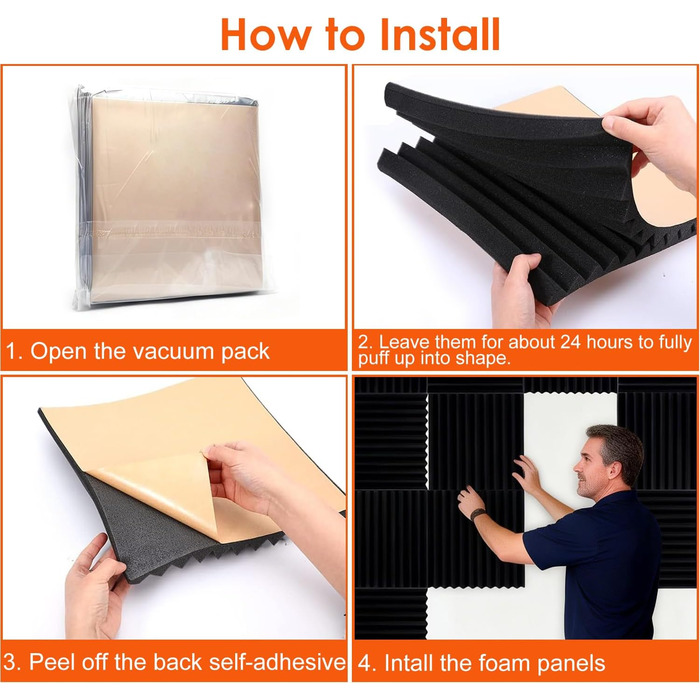 How to Install

1. Open the vacuum pack

2. Leave them for about 24 hours to fully puff up into shape.

3. Peel off the back self-adhesive

4. Intall the foam panels