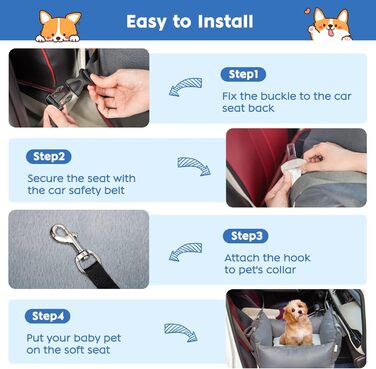 Easy to Install

Step1
Fix the buckle to the car seat back

Step2
Secure the seat with the car safety belt

Step3
Attach the hook to pet's collar

Step4
Put your baby pet on the soft seat