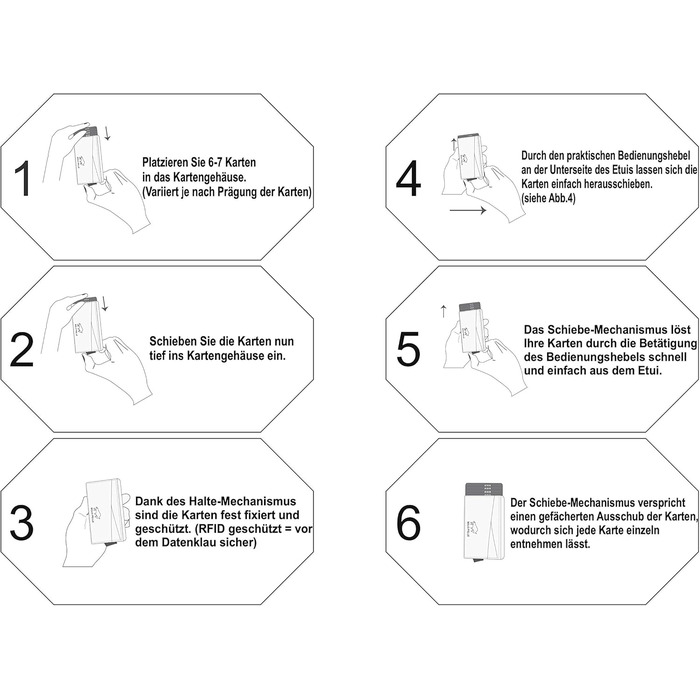 1

Platzieren Sie 6-7 Karten in das Kartengehäuse. (Variiert je nach Prägung der Karten)

2

Schieben Sie die Karten nun tief ins Kartengehäuse ein.

3

Dank des Halte-Mechanismus sind die Karten fest fixiert und geschützt. (RFID geschützt = vor dem Datenklau sicher)

4

Durch den praktischen Bedienungshebel an der Unterseite des Etuis lassen sich die Karten einfach herausschieben. (siehe Abb.4)

5

Das Schiebe-Mechanismus löst Ihre Karten durch die Betätigung des Bedienungshebels schnell und einfach aus dem Etui.

6

Der Schiebe-Mechanismus verspricht einen gefächerten Ausschub der Karten, wodurch sich jede Karte einzeln entnehmen lässt.