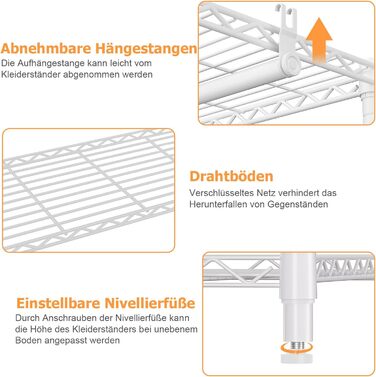 Abnehmbare Hängestangen
Die Aufhängestange kann leicht vom Kleiderständer abgenommen werden

Drahtböden
Verschlüsseltes Netz verhindert das Herunterfallen von Gegenständen

Einstellbare Nivellierfüße
Durch Anschrauben der Nivellierfüße kann die Höhe des Kleiderständers bei unebenem Boden angepasst werden