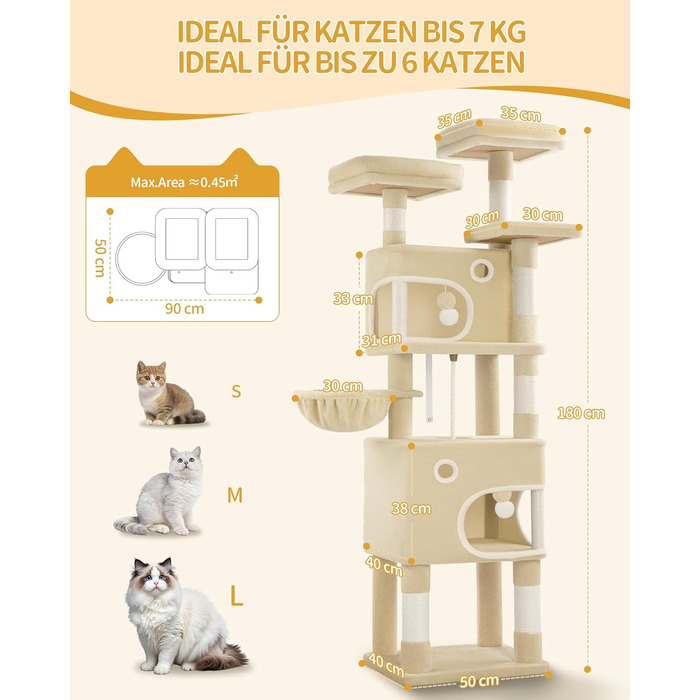 IDEAL FÜR KATZEN BIS 7 KG
IDEAL FÜR BIS ZU 6 KATZEN

Max.Area ≈0.45m²

50 cm

90 cm

S

M

L

35 cm
35 cm
30 cm
30 cm
33 cm
31 cm
30 cm
180 cm
38 cm
40 cm
40 cm
50 cm