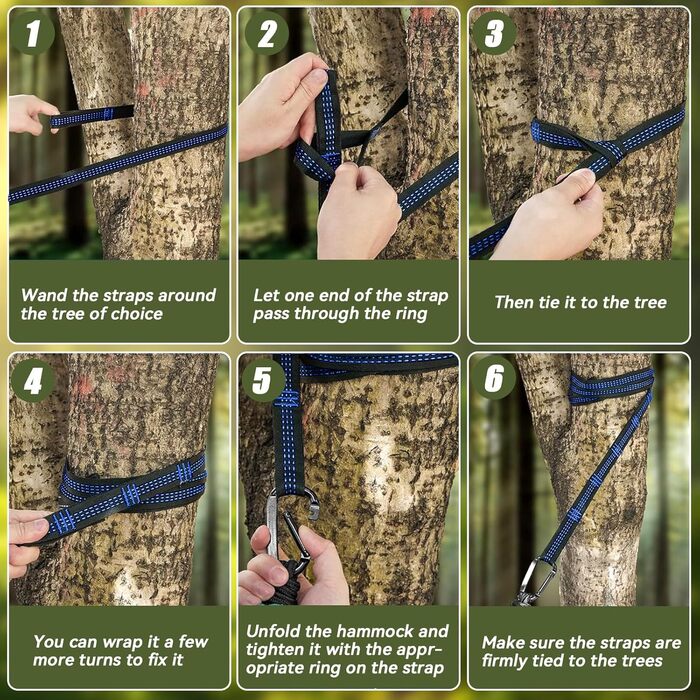 1

Wand the straps around the tree of choice

2

Let one end of the strap pass through the ring

3

Then tie it to the tree

4

You can wrap it a few more turns to fix it

5

Unfold the hammock and tighten it with the appropriate ring on the strap

6

Make sure the straps are firmly tied to the trees