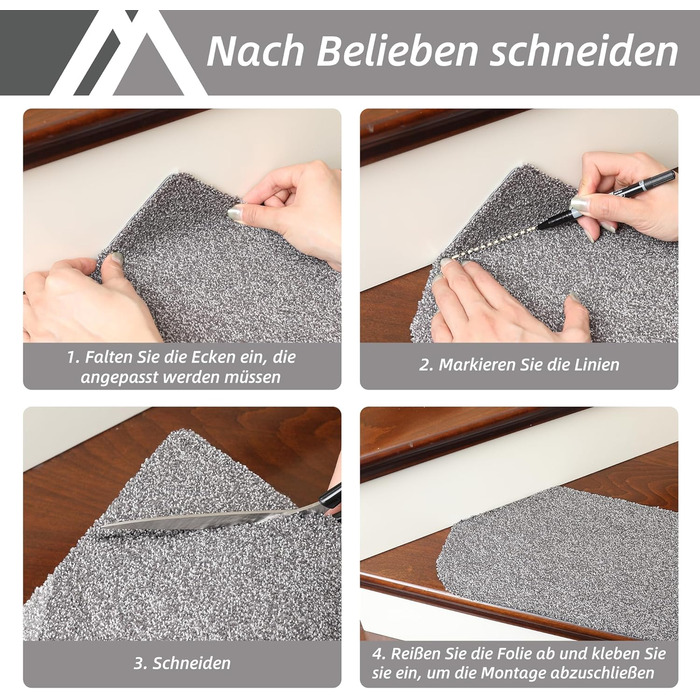 Nach Belieben schneiden

1. Falten Sie die Ecken ein, die angepasst werden müssen

2. Markieren Sie die Linien

3. Schneiden

4. Reißen Sie die Folie ab und kleben Sie sie ein, um die Montage abzuschließen