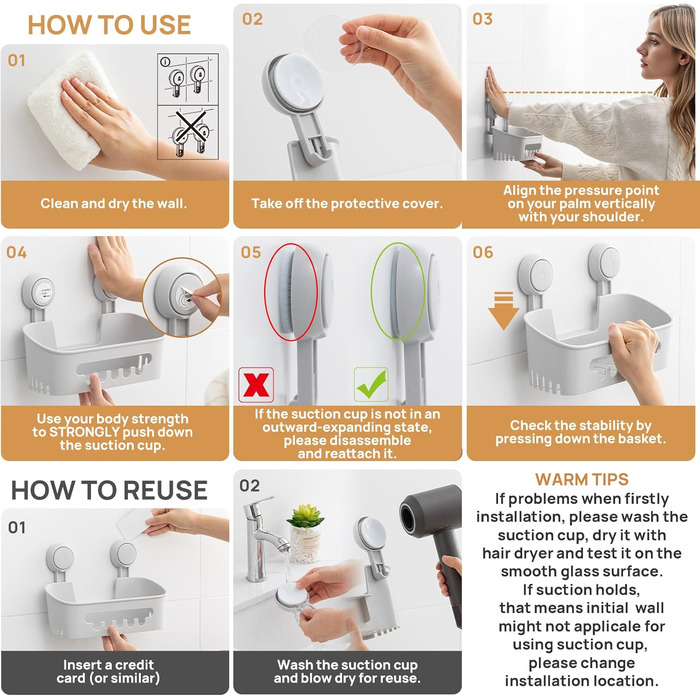 HOW TO USE

01

Clean and dry the wall.

02

Take off the protective cover.

03

Align the pressure point on your palm vertically with your shoulder.

04

Use your body strength to STRONGLY push down the suction cup.

05

If the suction cup is not in an outward-expanding state, please disassemble and reattach it.

06

Check the stability by pressing down the basket.

HOW TO REUSE

01

Insert a credit card (or similar)

02

Wash the suction cup and blow dry for reuse.

WARM TIPS

If problems when firstly installation, please wash the suction cup, dry it with hair dryer and test it on the smooth glass surface. If suction holds, that means initial wall might not applicale for using suction cup, please change installation location.