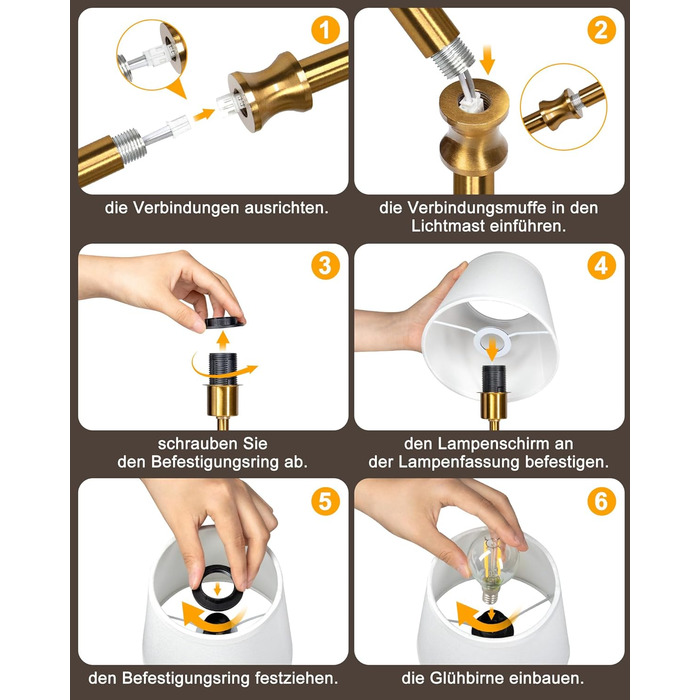 1

die Verbindungen ausrichten.

2

die Verbindungsmuffe in den Lichtmast einführen.

3

schrauben Sie den Befestigungsring ab.

4

den Lampenschirm an der Lampenfassung befestigen.

5

den Befestigungsring festziehen.

6

die Glühbirne einbauen.