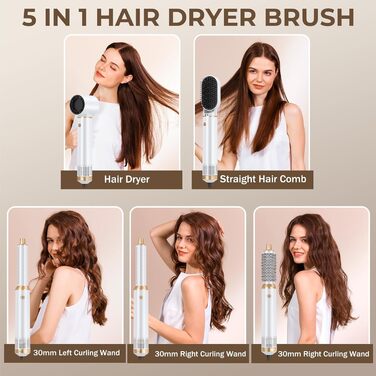 5 IN 1 HAIR DRYER BRUSH

Hair Dryer

Straight Hair Comb

30mm Left Curling Wand

30mm Right Curling Wand

30mm Right Curling Wand