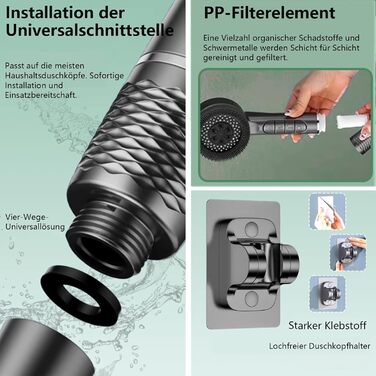 Installation der Universalschnittstelle

Passt auf die meisten Haushaltsduschköpfe. Sofortige Installation und Einsatzbereitschaft.

Vier-Wege-Universallösung

PP-Filterelement

Eine Vielzahl organischer Schadstoffe und Schwermetalle werden Schicht für Schicht gereinigt und gefiltert.

Starker Klebstoff

Lochfreier Duschkopfhalter