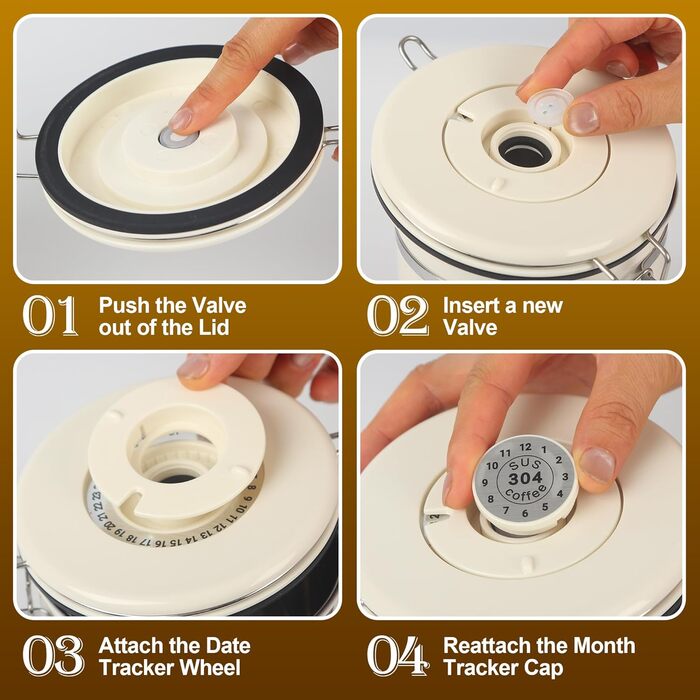 01 Push the Valve out of the Lid

02 Insert a new Valve

8 9 10 11 12 13 14 15 16 17 18 19 20 21 22 23

03 Attach the Date Tracker Wheel

12 1 2 3 4 5 6 7 8 9 10 11
SUS 304 coffee

04 Reattach the Month Tracker Cap