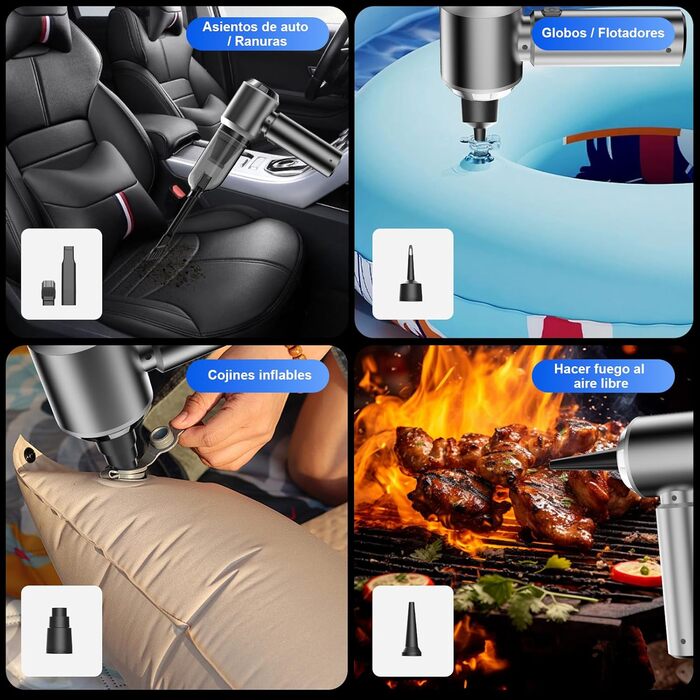 Asientos de auto / Ranuras

Globos / Flotadores

Cojines inflables

Hacer fuego al aire libre