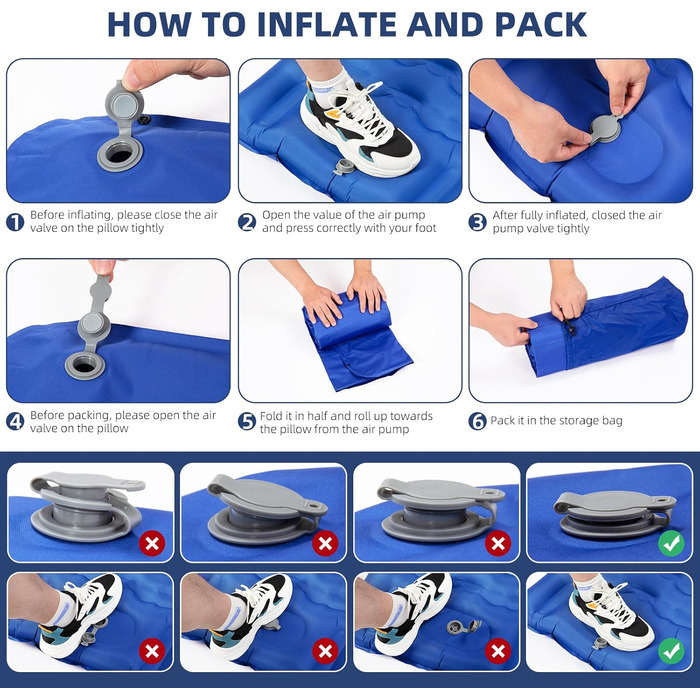 HOW TO INFLATE AND PACK

1 Before inflating, please close the air valve on the pillow tightly

2 Open the value of the air pump and press correctly with your foot

3 After fully inflated, closed the air pump valve tightly

4 Before packing, please open the air valve on the pillow

5 Fold it in half and roll up towards the pillow from the air pump

6 Pack it in the storage bag