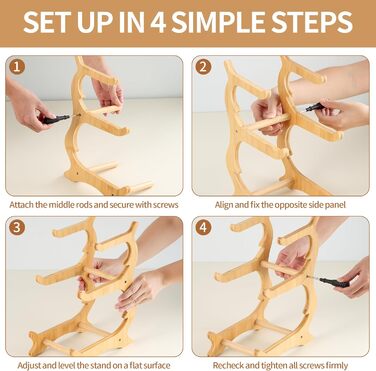 SET UP IN 4 SIMPLE STEPS

1

Attach the middle rods and secure with screws

2

Align and fix the opposite side panel

3

Adjust and level the stand on a flat surface

4

Recheck and tighten all screws firmly