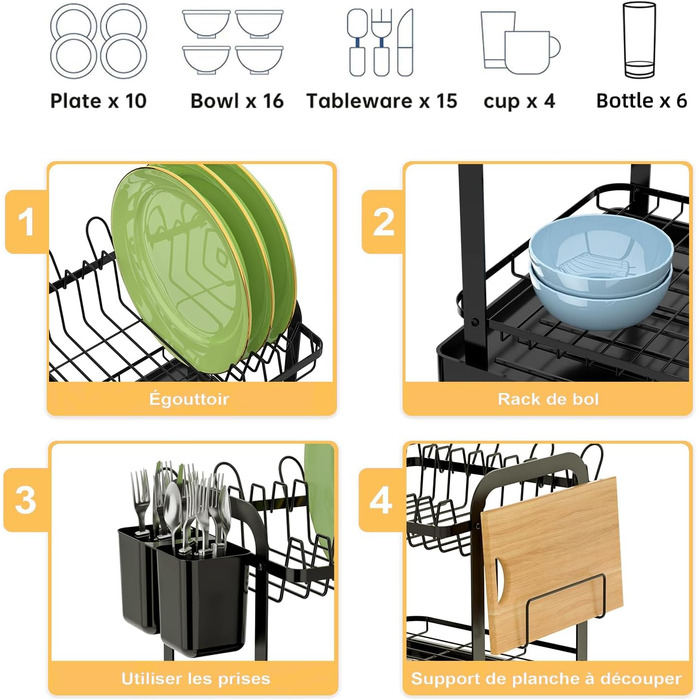 Plate x 10
Bowl x 16
Tableware x 15
cup x 4
Bottle x 6

1
Égouttoir

2
Rack de bol

3
Utiliser les prises

4
Support de planche à découper