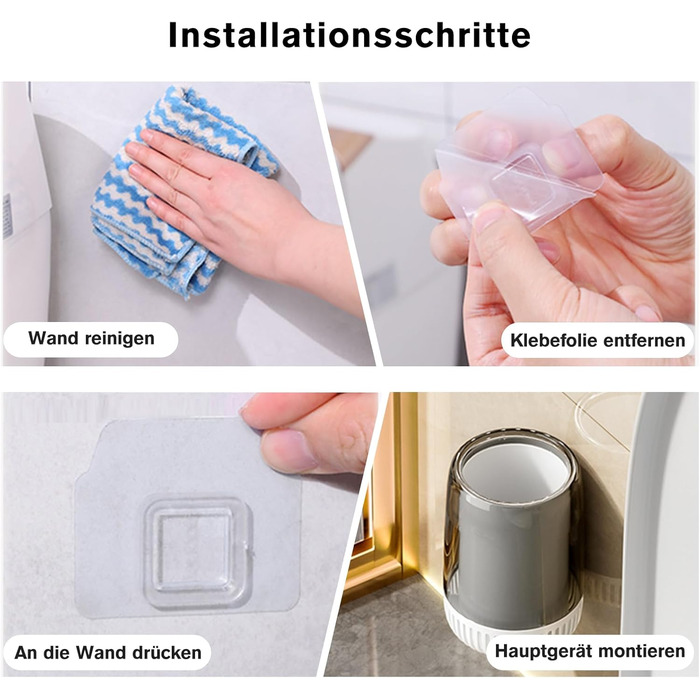 Installationsschritte

Wand reinigen

Klebefolie entfernen

An die Wand drücken

Hauptgerät montieren