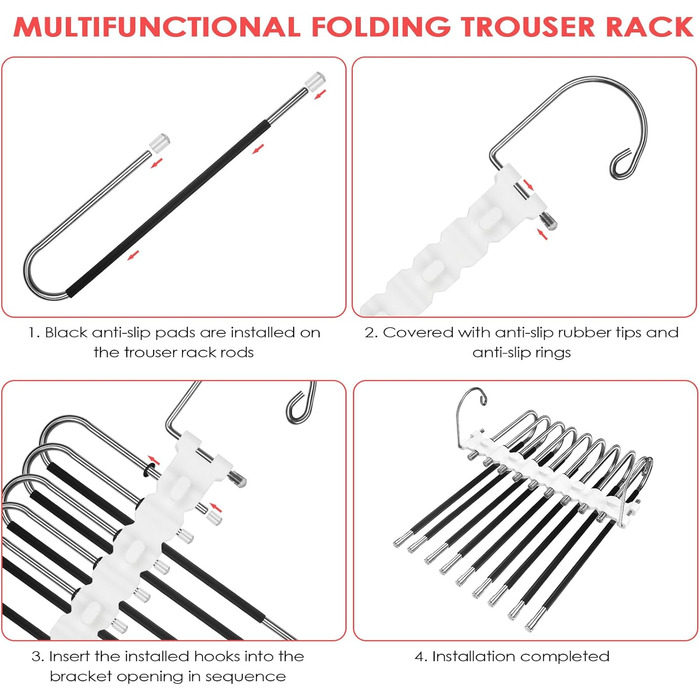 MULTIFUNCTIONAL FOLDING TROUSER RACK

1. Black anti-slip pads are installed on the trouser rack rods

2. Covered with anti-slip rubber tips and anti-slip rings

3. Insert the installed hooks into the bracket opening in sequence

4. Installation completed