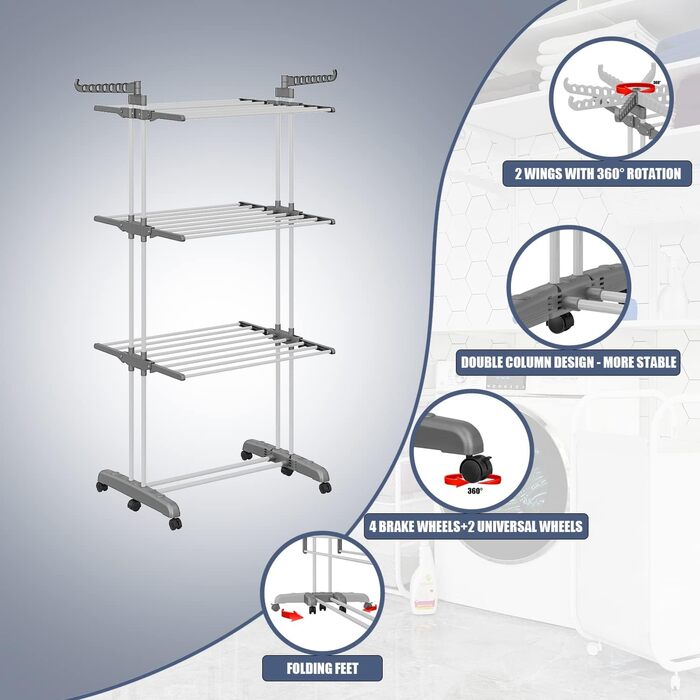 360°

2 WINGS WITH 360° ROTATION

DOUBLE COLUMN DESIGN - MORE STABLE

360°

4 BRAKE WHEELS+2 UNIVERSAL WHEELS

FOLDING FEET