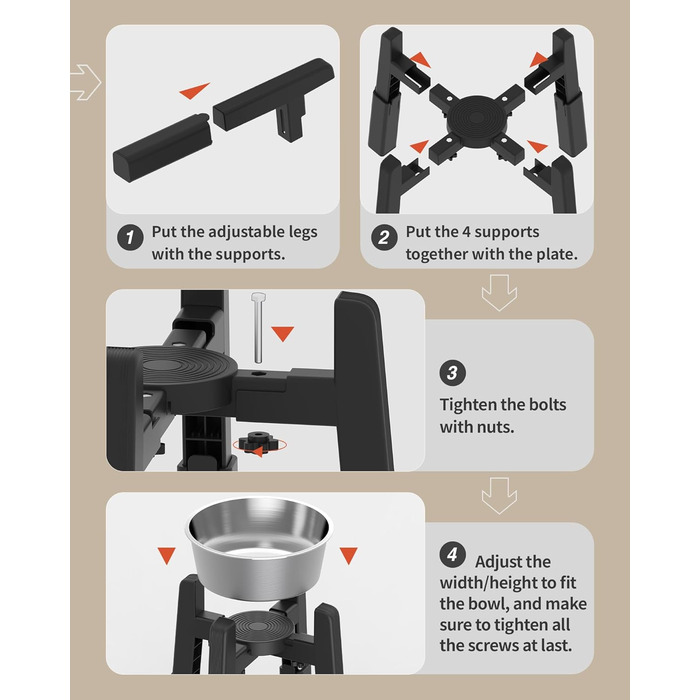 1 Put the adjustable legs with the supports.

2 Put the 4 supports together with the plate.

3 Tighten the bolts with nuts.

4 Adjust the width/height to fit the bowl, and make sure to tighten all the screws at last.