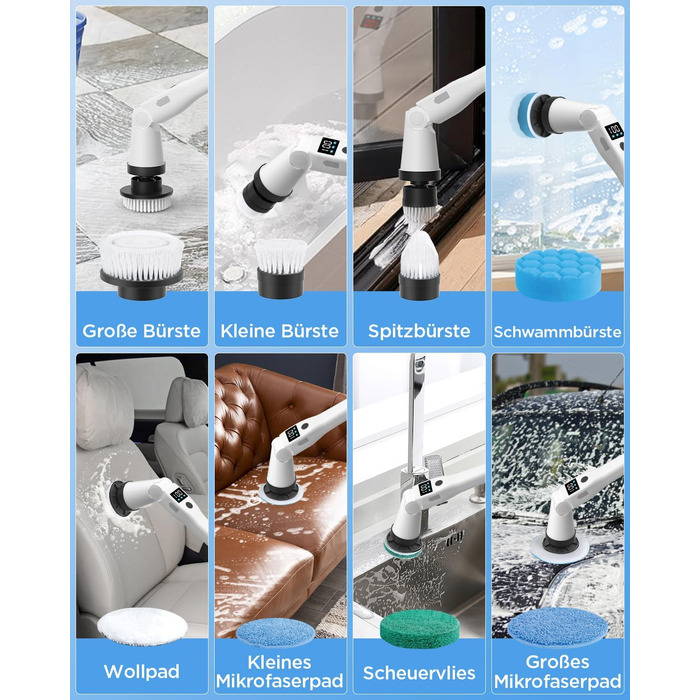 Große Bürste

Kleine Bürste

Spitzbürste

Schwammbürste

Wollpad

Kleines Mikrofaserpad

Scheuervlies

Großes Mikrofaserpad