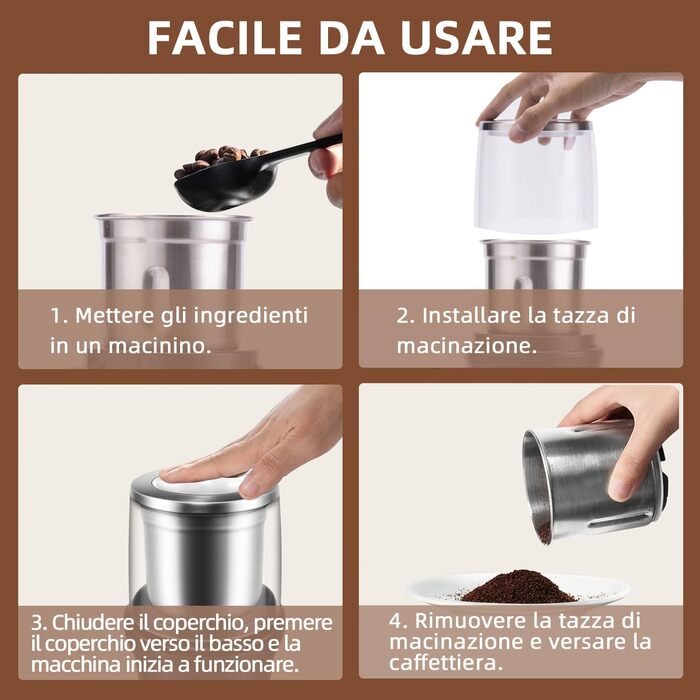 FACILE DA USARE

1. Mettere gli ingredienti in un macinino.

2. Installare la tazza di macinazione.

3. Chiudere il coperchio, premere il coperchio verso il basso e la macchina inizia a funzionare.

4. Rimuovere la tazza di macinazione e versare la caffettiera.