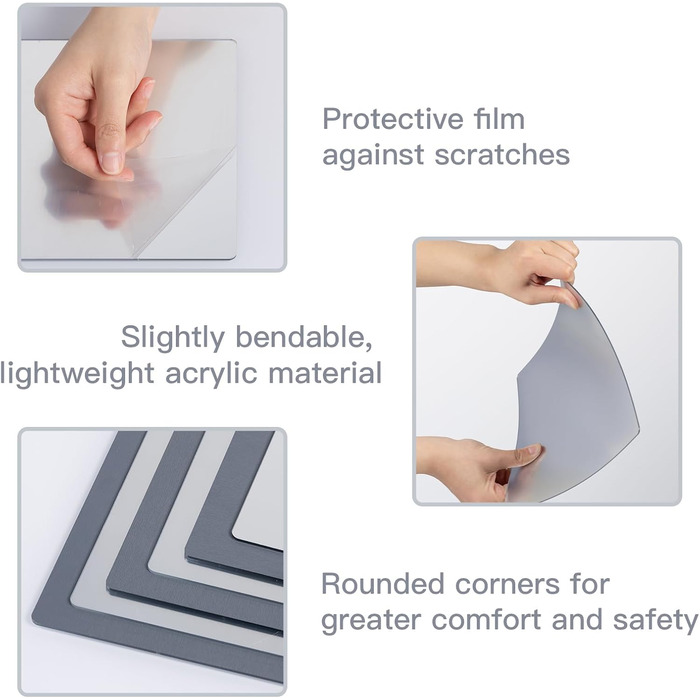 Protective film against scratches

Slightly bendable, lightweight acrylic material

Rounded corners for greater comfort and safety