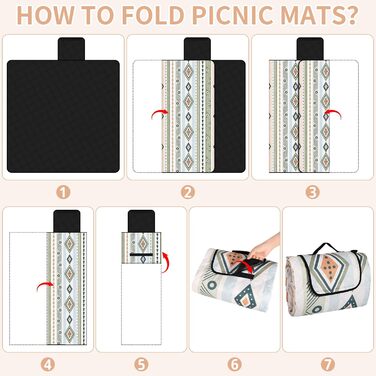 HOW TO FOLD PICNIC MATS?

1

2

3

4

5

6

7