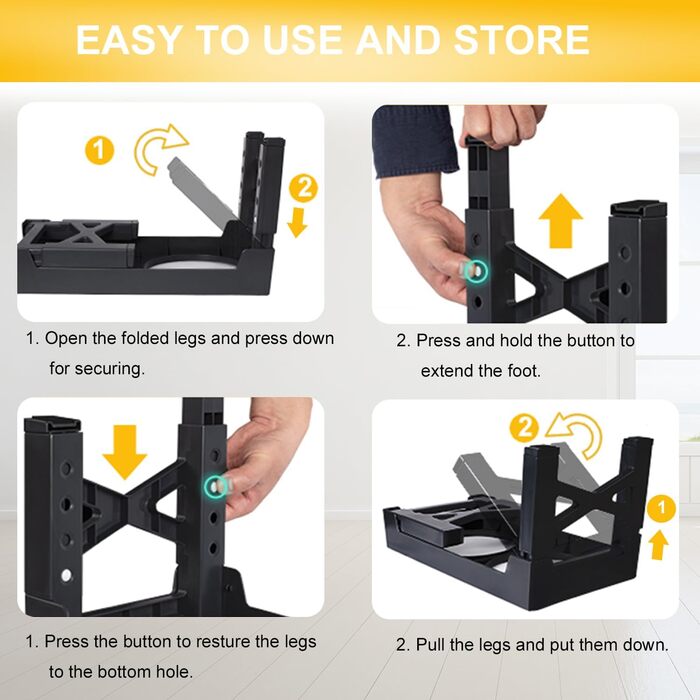 EASY TO USE AND STORE

1

2

1. Open the folded legs and press down for securing.

2. Press and hold the button to extend the foot.

2

1

1. Press the button to resture the legs to the bottom hole.

2. Pull the legs and put them down.