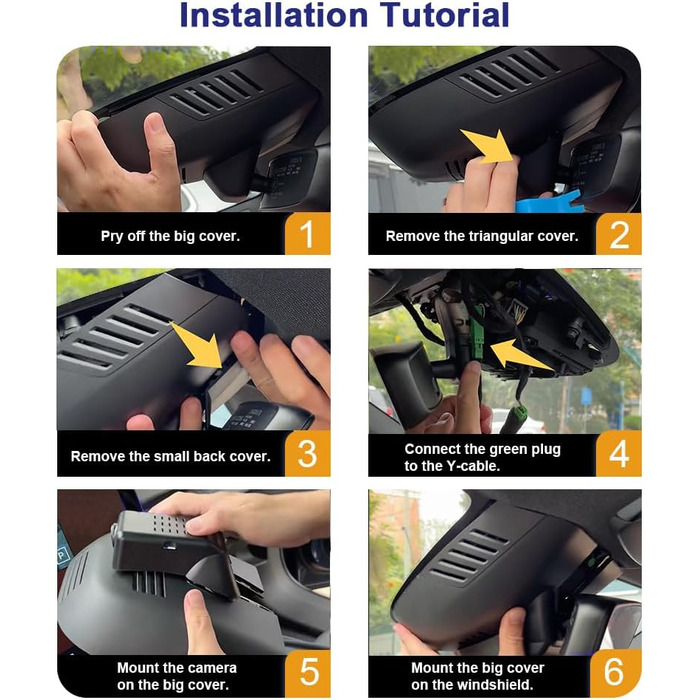 Installation Tutorial

Pry off the big cover. 1

Remove the triangular cover. 2

Remove the small back cover. 3

Connect the green plug to the Y-cable. 4

Mount the camera on the big cover. 5

Mount the big cover on the windshield. 6