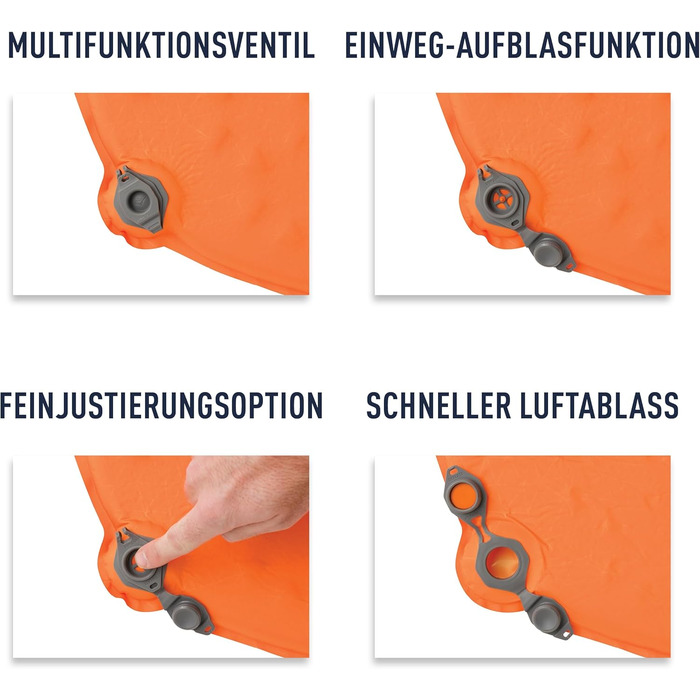 MULTIFUNKTIONSVENTIL

EINWEG-AUFBLASFUNKTION

FEINJUSTIERUNGSOPTION

SCHNELLER LUFTABLASS