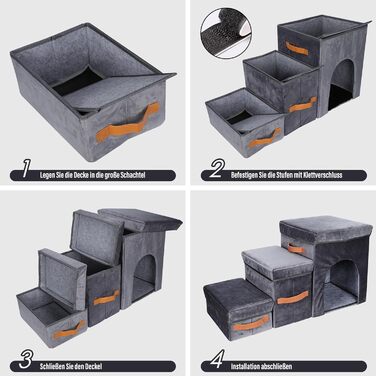 1 Legen Sie die Decke in die große Schachtel

2 Befestigen Sie die Stufen mit Klettverschluss

3 Schließen Sie den Deckel

4 Installation abschließen