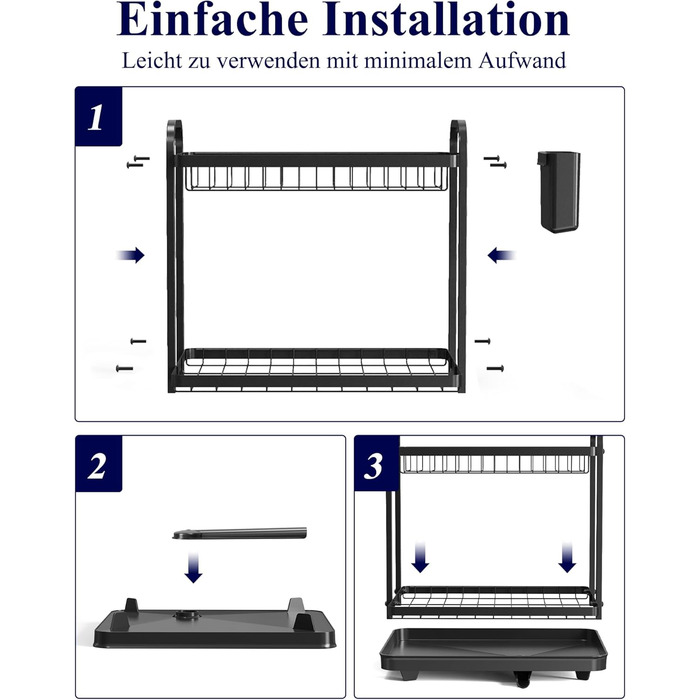 Einfache Installation

Leicht zu verwenden mit minimalem Aufwand

1

2

3