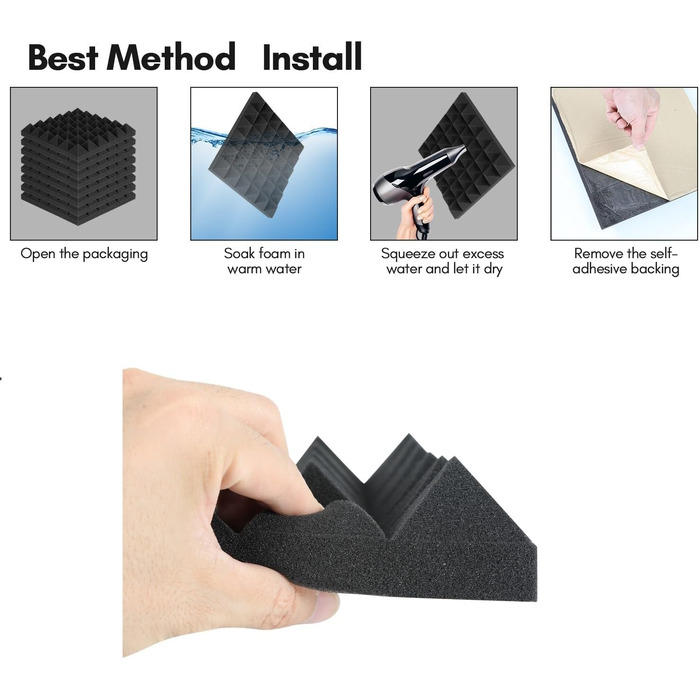 Best Method Install

Open the packaging

Soak foam in warm water

Squeeze out excess water and let it dry

Remove the self-adhesive backing