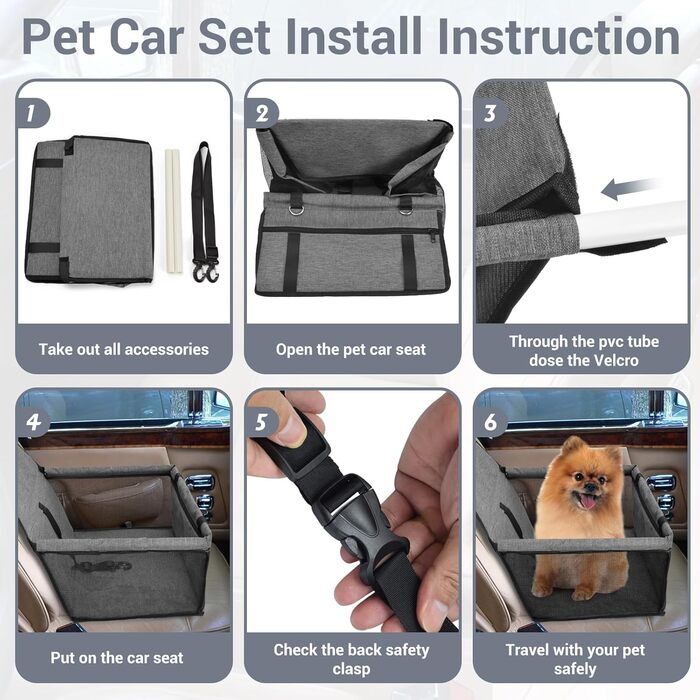 Pet Car Set Install Instruction

1
Take out all accessories

2
Open the pet car seat

3
Through the pvc tube dose the Velcro

4
Put on the car seat

5
Check the back safety clasp

6
Travel with your pet safely