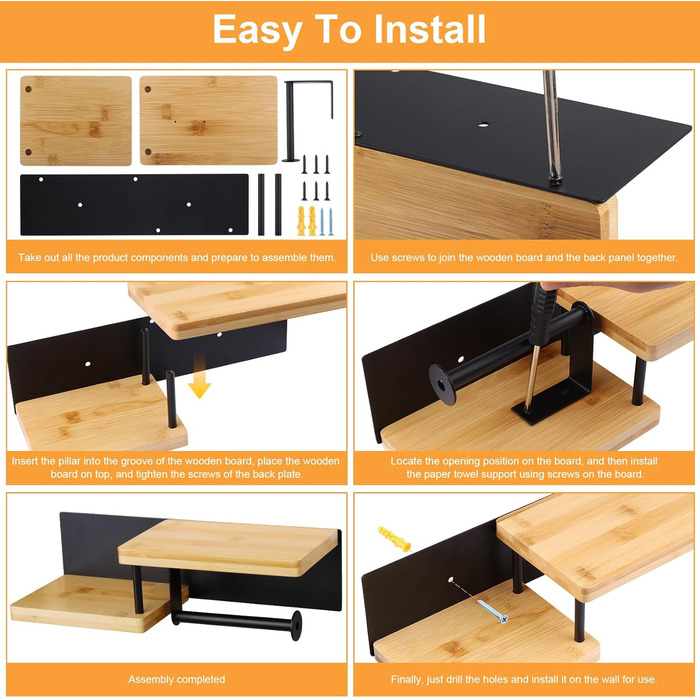 Easy To Install

Take out all the product components and prepare to assemble them.

Use screws to join the wooden board and the back panel together.

Insert the pillar into the groove of the wooden board, place the wooden board on top, and tighten the screws of the back plate.

Locate the opening position on the board, and then install the paper towel support using screws on the board.

Assembly completed

Finally, just drill the holes and install it on the wall for use.