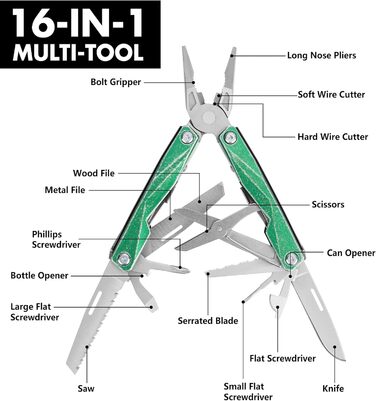 16-IN-1
MULTI-TOOL

Long Nose Pliers

Bolt Gripper

Soft Wire Cutter

Hard Wire Cutter

Wood File

Metal File

Scissors

Phillips Screwdriver

Can Opener

Bottle Opener

Large Flat Screwdriver

Serrated Blade

Flat Screwdriver

Saw

Small Flat Screwdriver

Knife