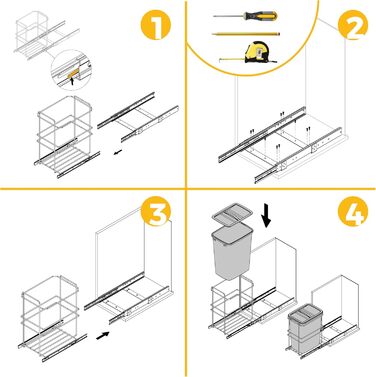 1

2

3

4