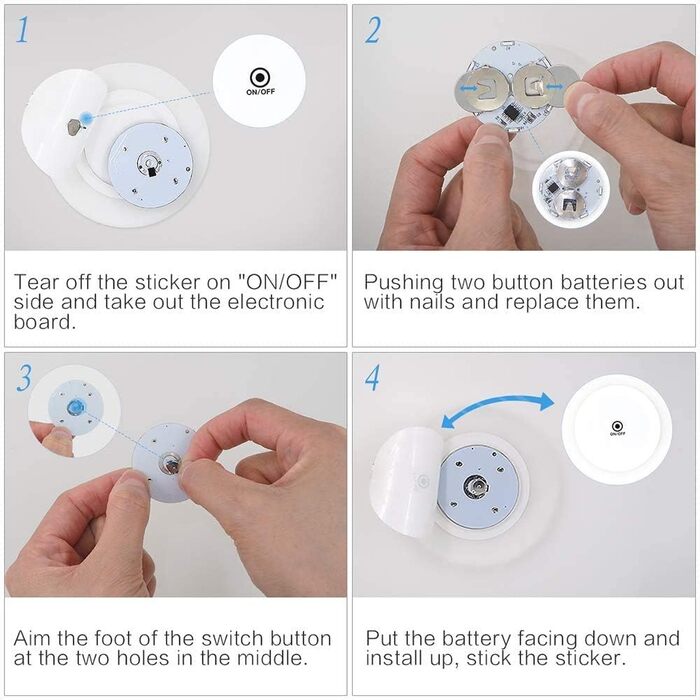 1

ON/OFF

Tear off the sticker on "ON/OFF" side and take out the electronic board.

2

Pushing two button batteries out with nails and replace them.

3

Aim the foot of the switch button at the two holes in the middle.

4

ON/OFF

Put the battery facing down and install up, stick the sticker.