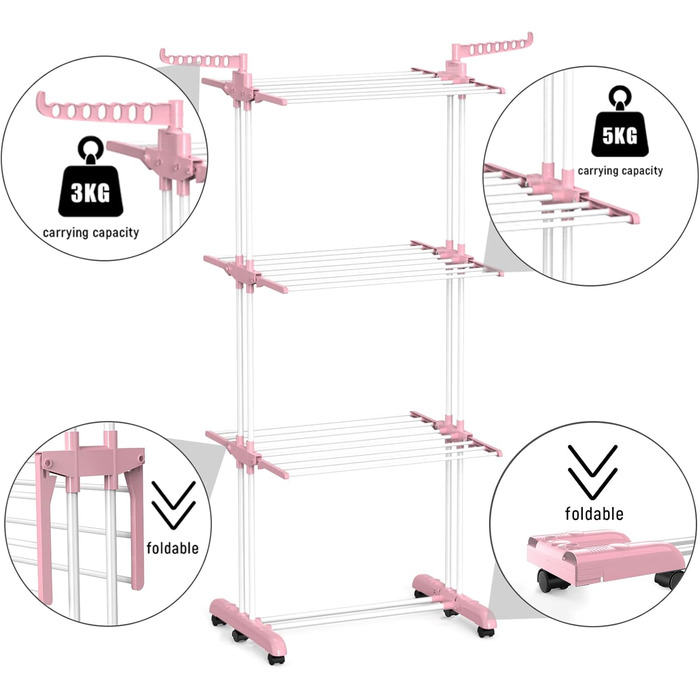 3KG
carrying capacity

5KG
carrying capacity

foldable

foldable