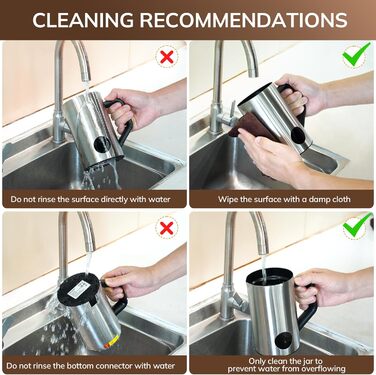 CLEANING RECOMMENDATIONS

Do not rinse the surface directly with water

Wipe the surface with a damp cloth

Do not rinse the bottom connector with water

Only clean the jar to prevent water from overflowing