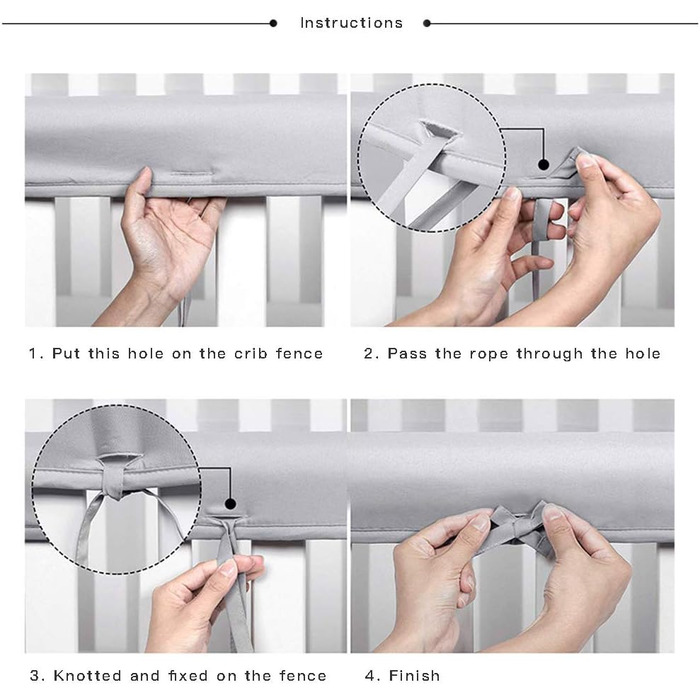 Instructions

1. Put this hole on the crib fence

2. Pass the rope through the hole

3. Knotted and fixed on the fence

4. Finish