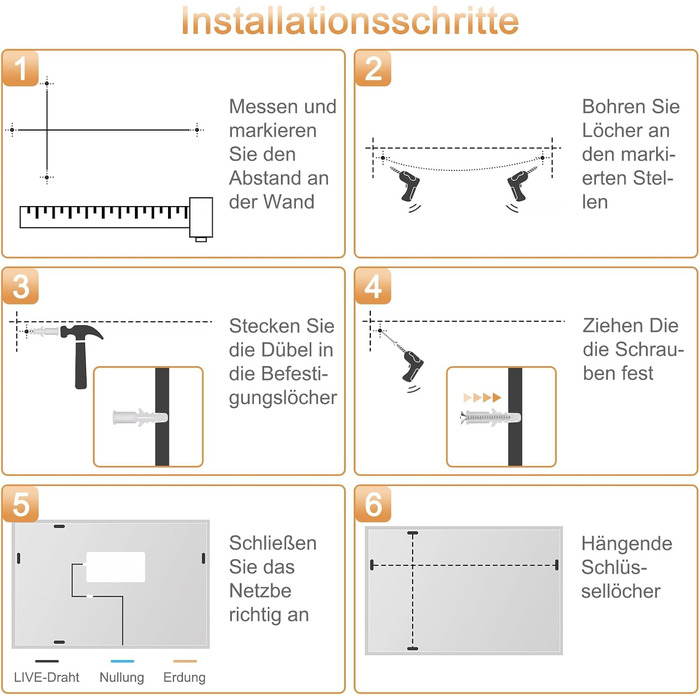 Installationsschritte

1

Messen und markieren Sie den Abstand an der Wand

2

Bohren Sie Löcher an den markierten Stellen

3

Stecken Sie die Dübel in die Befestigungslöcher

4

Ziehen Die die Schrauben fest

5

Schließen Sie das Netzbe richtig an

LIVE-Draht Nullung Erdung

6

Hängende Schlüssellöcher