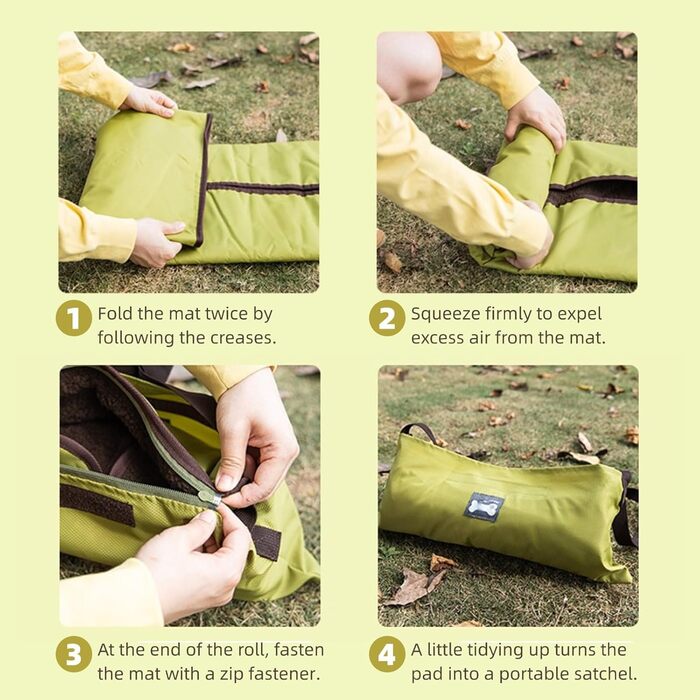 1 Fold the mat twice by following the creases.

2 Squeeze firmly to expel excess air from the mat.

3 At the end of the roll, fasten the mat with a zip fastener.

4 A little tidying up turns the pad into a portable satchel.