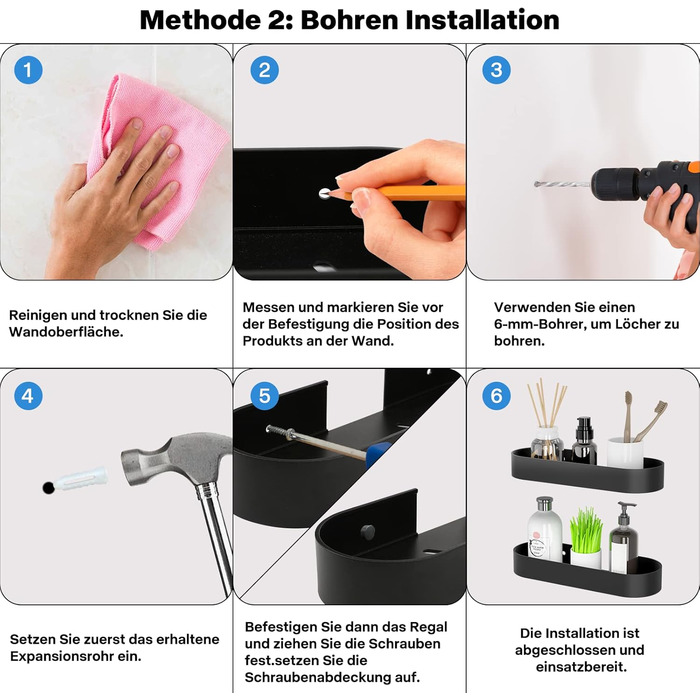 Methode 2: Bohren Installation

1

Reinigen und trocknen Sie die Wandoberfläche.

2

Messen und markieren Sie vor der Befestigung die Position des Produkts an der Wand.

3

Verwenden Sie einen 6-mm-Bohrer, um Löcher zu bohren.

4

Setzen Sie zuerst das erhaltene Expansionsrohr ein.

5

Befestigen Sie dann das Regal und ziehen Sie die Schrauben fest.setzen Sie die Schraubenabdeckung auf.

6

Die Installation ist abgeschlossen und einsatzbereit.