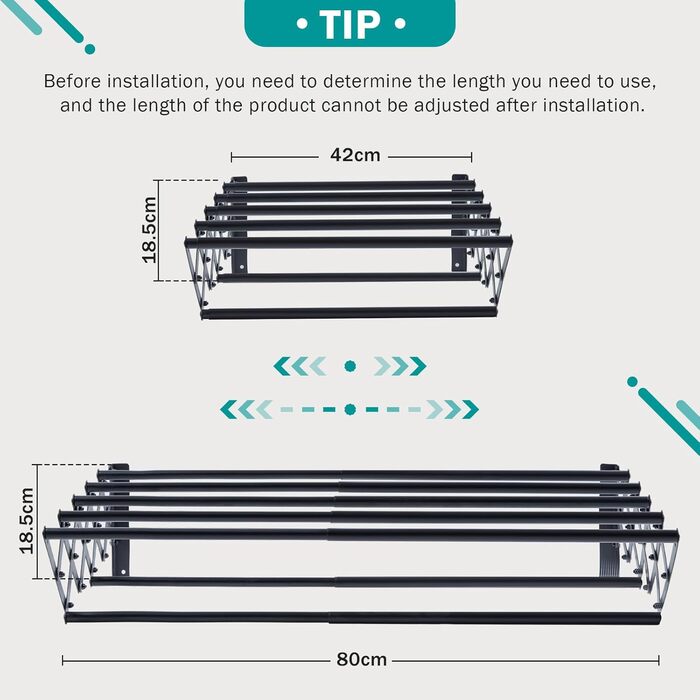 • TIP •

Before installation, you need to determine the length you need to use, and the length of the product cannot be adjusted after installation.

42cm

18.5cm

18.5cm

80cm